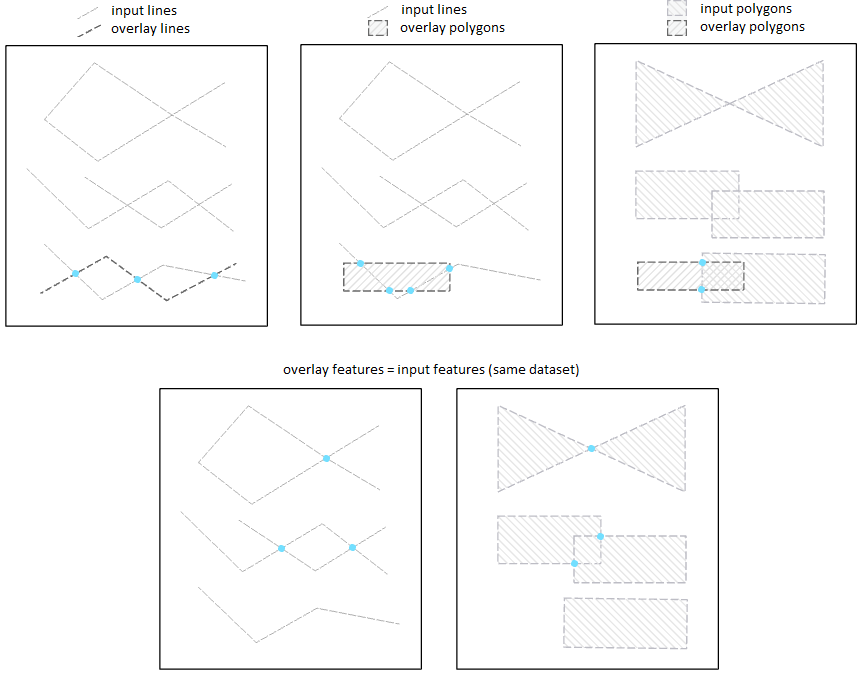 input lines
overlay lines

input lines
overlay polygons

input polygons
overlay polygons

overlay features = input features (same dataset)